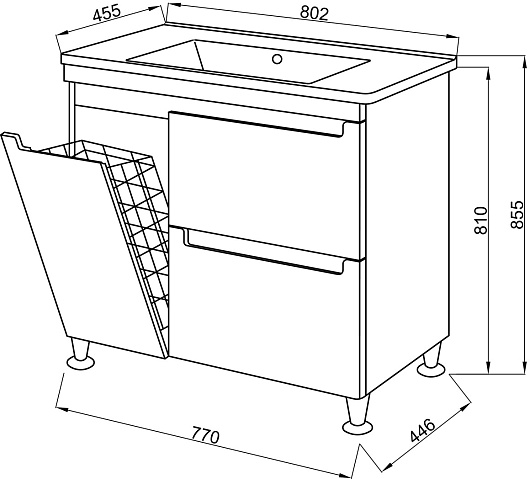 455
802
810
855
770
446